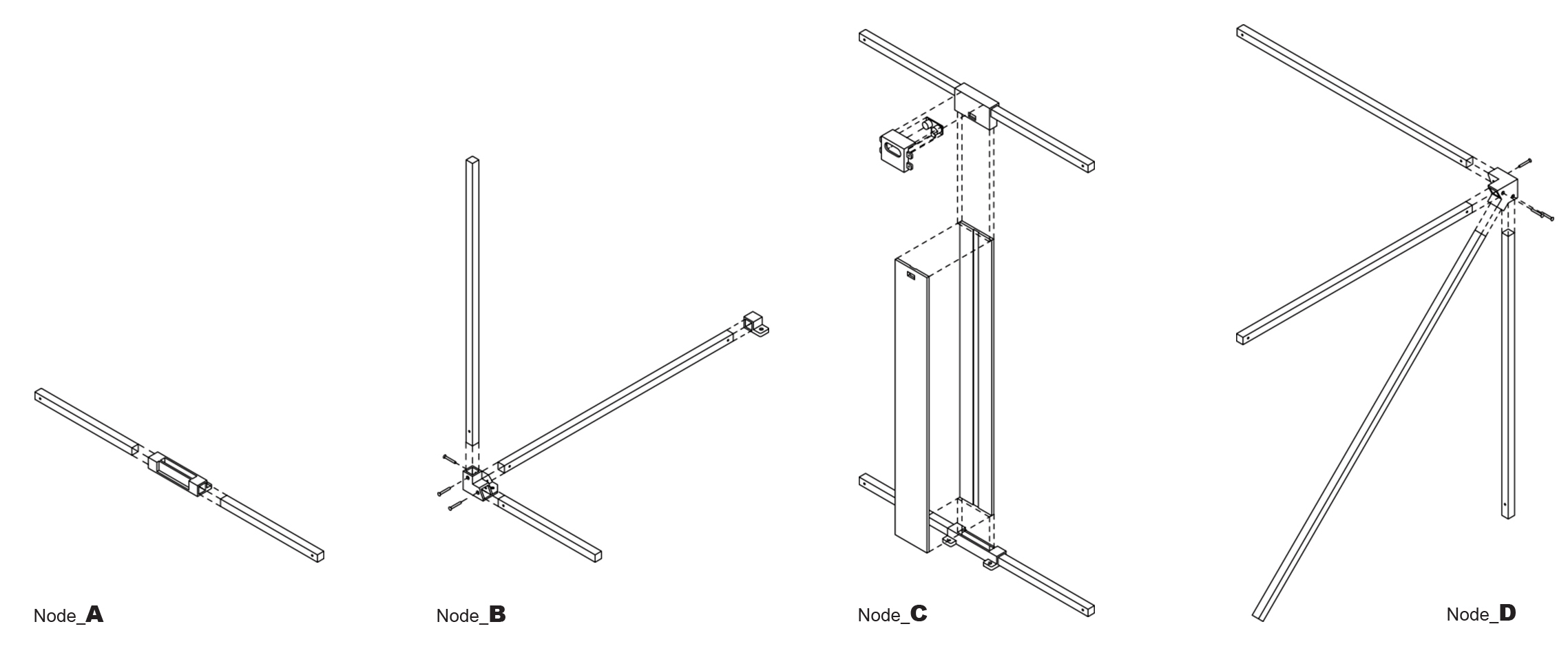 Node_A

Node_B

Node_C

Node_D